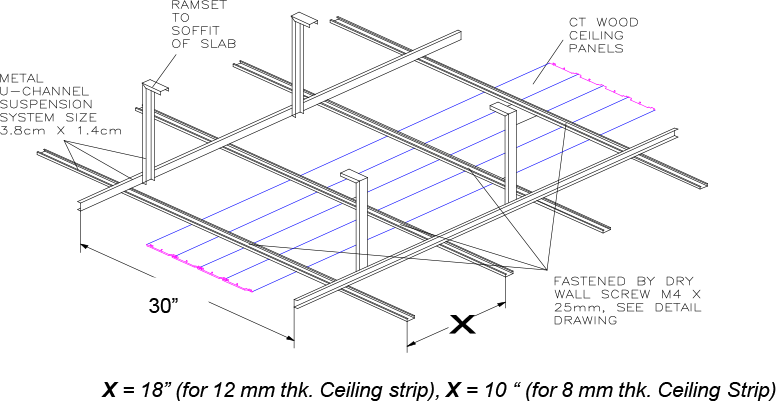 RAMSET TO SOFFIT OF SLAB

CT WOOD CEILING PANELS

METAL U-CHANNEL SUSPENSION SYSTEM SIZE 3.8cm X 1.4cm

FASTENED BY DRY WALL SCREW M4 X 25mm, SEE DETAIL DRAWING

30”

X

X = 18” (for 12 mm thk. Ceiling strip), X = 10 “ (for 8 mm thk. Ceiling Strip)